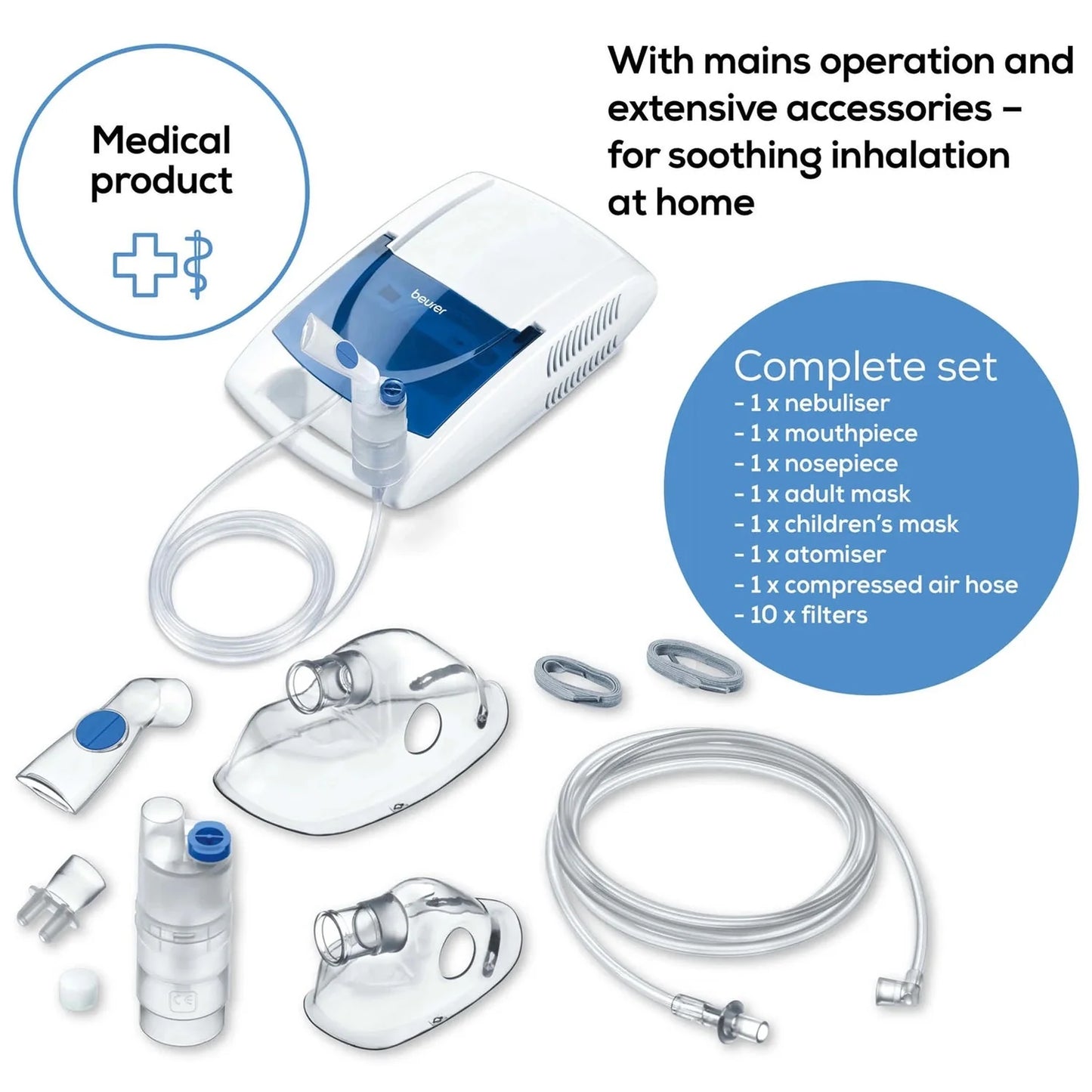 Medical product

With mains operation and extensive accessories – for soothing inhalation at home

beurer

Complete set
- 1 x nebuliser
- 1 x mouthpiece
- 1 x nosepiece
- 1 x adult mask
- 1 x children's mask
- 1 x atomiser
- 1 x compressed air hose
- 10 x filters

CE